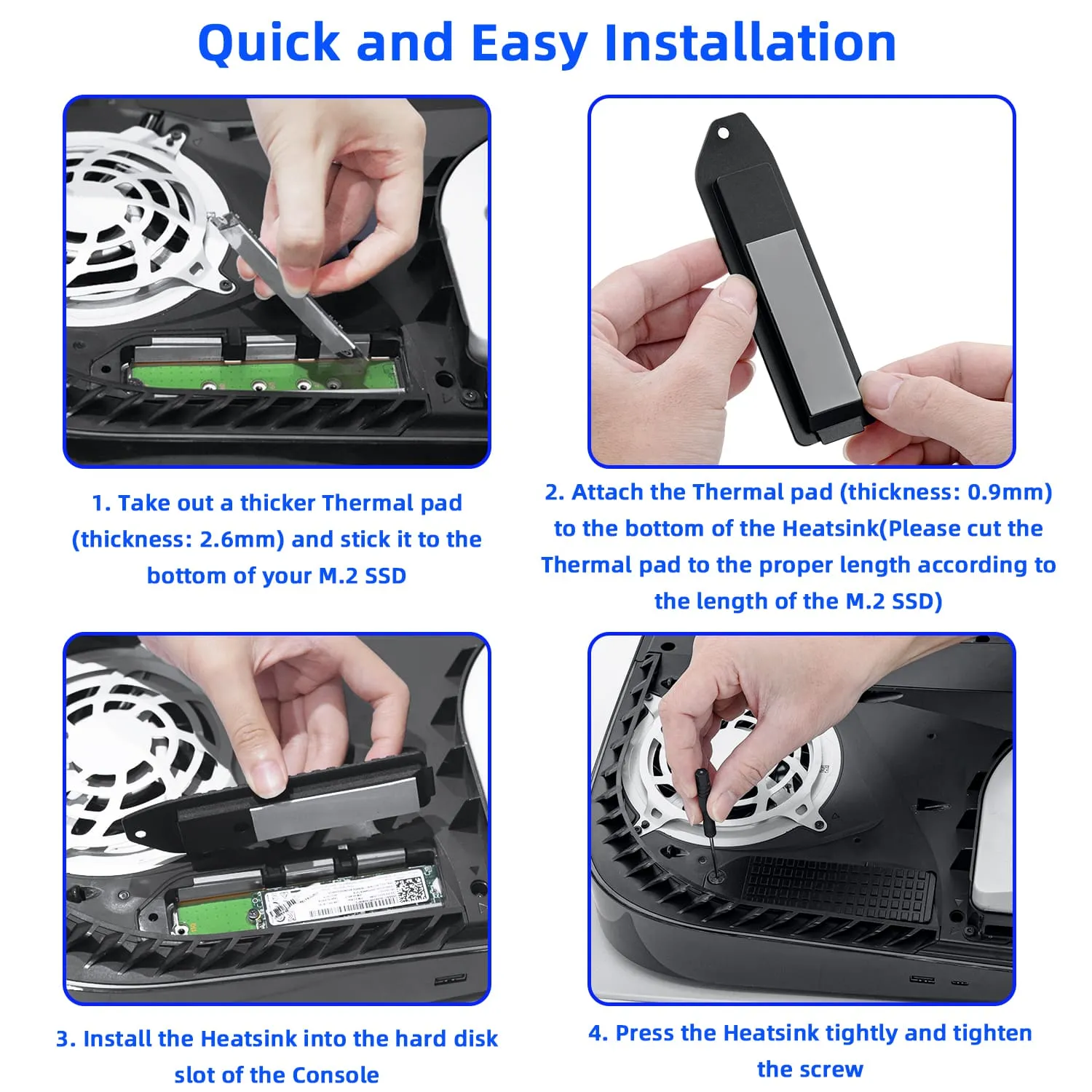 Quick and Easy Installation

1. Take out a thicker Thermal pad (thickness: 2.6mm) and stick it to the bottom of your M.2 SSD

2. Attach the Thermal pad (thickness: 0.9mm) to the bottom of the Heatsink(Please cut the Thermal pad to the proper length according to the length of the M.2 SSD)

3. Install the Heatsink into the hard disk slot of the Console

4. Press the Heatsink tightly and tighten the screw